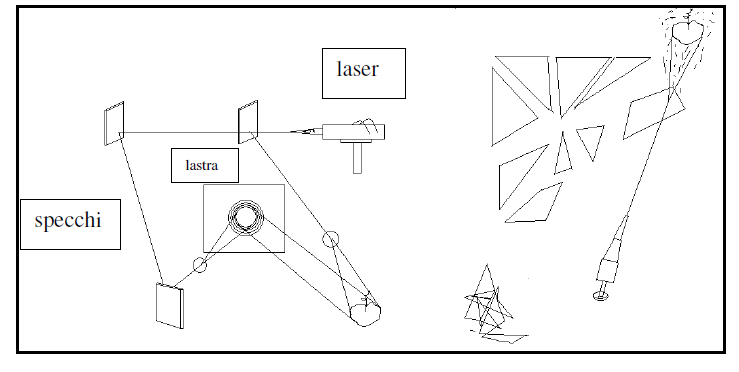 laser

lastra

specchi